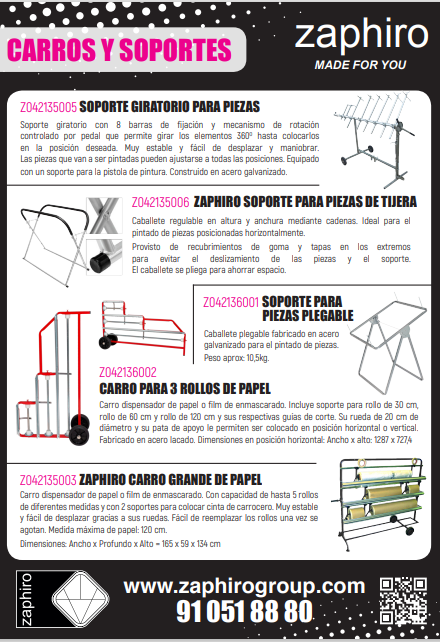 CARROS Y SOPORTES

zaphiro
MADE FOR YOU

Z042135005 SOPORTE GIRATORIO PARA PIEZAS
Soporte giratorio con 8 barras de fijación y mecanismo de rotación controlado por pedal que permite girar los elementos 360º hasta colocarlos en la posición deseada. Muy estable y fácil de desplazar y maniobrar. Las piezas que van a ser pintadas pueden ajustarse a todas las posiciones. Equipado con un soporte para la pistola de pintura. Construido en acero galvanizado.

Z042135006 ZAPHIRO SOPORTE PARA PIEZAS DE TIJERA
Caballete regulable en altura y anchura mediante cadenas. Ideal para el pintado de piezas posicionadas horizontalmente.
Provisto de recubrimientos de goma y tapas en los extremos para evitar el deslizamiento de las piezas y el soporte. El caballete se pliega para ahorrar espacio.

Z042136001 SOPORTE PARA PIEZAS PLEGABLE
Caballete plegable fabricado en acero galvanizado para el pintado de piezas.
Peso aprox: 10,5kg.

Z042136002
CARRO PARA 3 ROLLOS DE PAPEL
Carro dispensador de papel o film de enmascarado. Incluye soporte para rollo de 30 cm, rollo de 60 cm y rollo de 120 cm y sus respectivas guías de corte. Su rueda de 20 cm de diámetro y su pata de apoyo le permiten ser colocado en posición horizontal o vertical. Fabricado en acero lacado. Dimensiones en posición horizontal: Ancho x alto: 1287 x 727,4

Z042135003 ZAPHIRO CARRO GRANDE DE PAPEL
Carro dispensador de papel o film de enmascarado. Con capacidad de hasta 5 rollos de diferentes medidas y con 2 soportes para colocar cinta de carrocero. Muy estable y fácil de desplazar gracias a sus ruedas. Fácil de reemplazar los rollos una vez se agotan. Medida máxima de papel: 120 cm.
Dimensiones: Ancho x Profundo x Alto = 165 x 59 x 134 cm

zaphiro
www.zaphirogroup.com
91 051 88 80